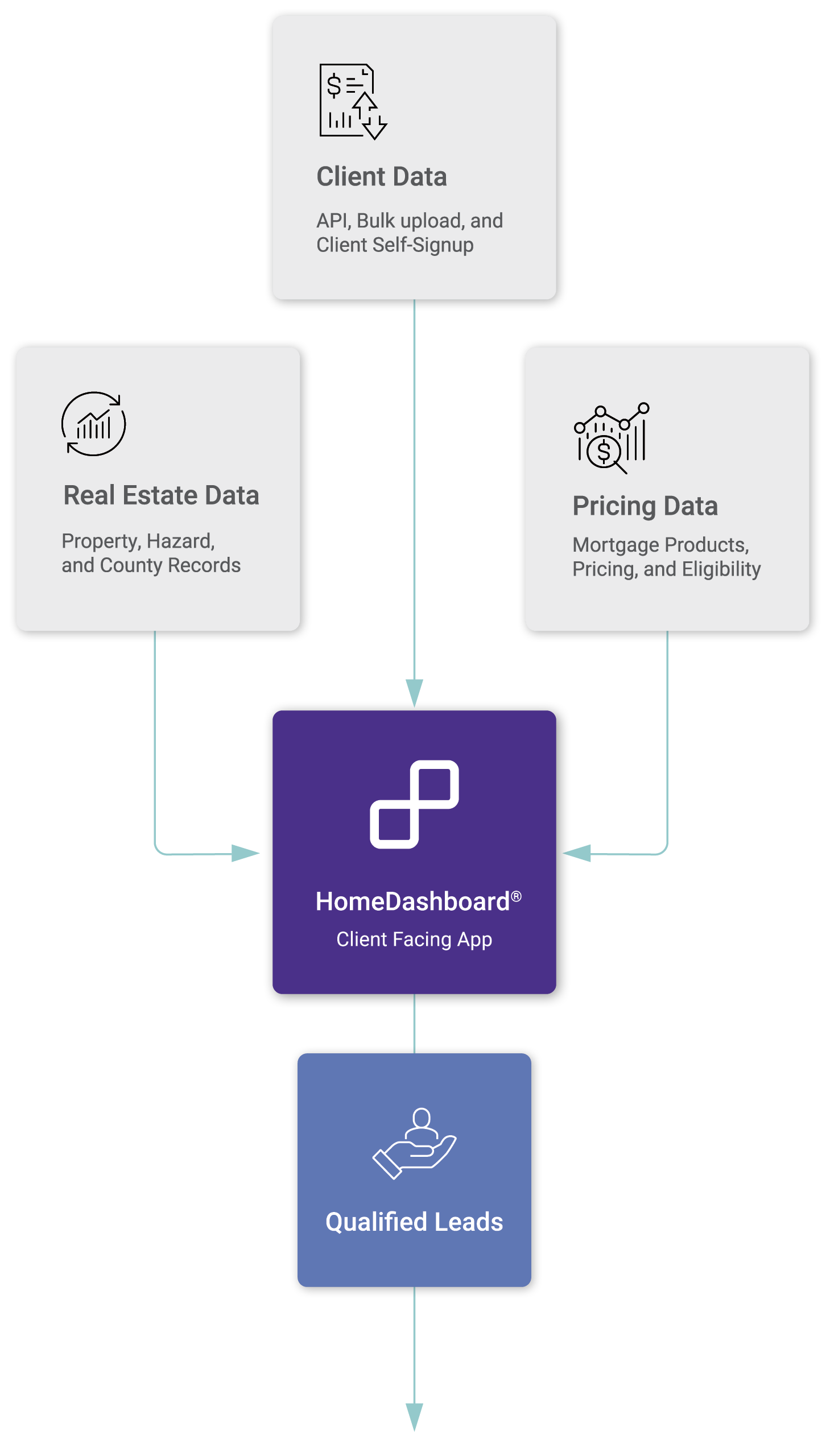 Client Data

API, Bulk upload, and Client Self-Signup

Real Estate Data

Property, Hazard, and County Records

Pricing Data

Mortgage Products, Pricing, and Eligibility

HomeDashboard®

Client Facing App

Qualified Leads